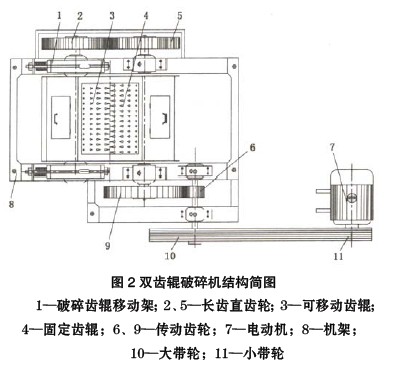 1 2 3 4 5

6

7

8

9

10

11

图 2 双齿辊破碎机结构简图

1—破碎齿辊移动架; 2、5—长齿直齿轮; 3—可移动齿辊; 4—固定齿辊; 6、9—传动齿轮; 7—电动机; 8—机架; 10—大带轮; 11—小带轮